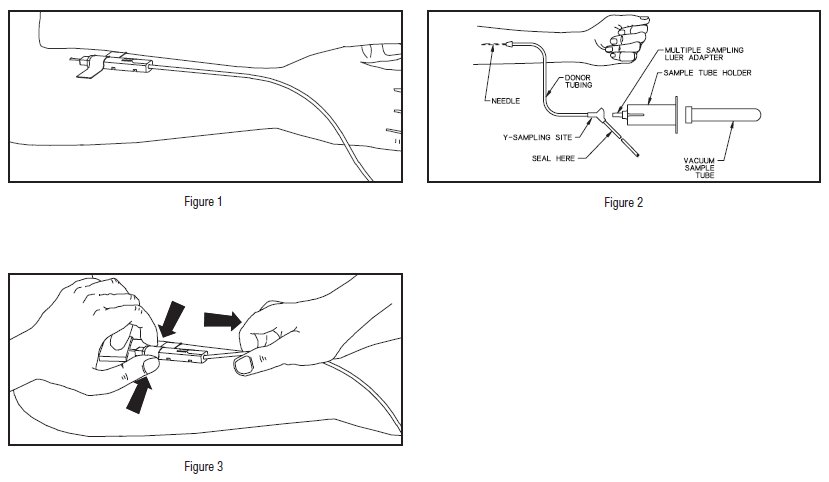 Figure 1

NEEDLE
DONOR TUBING
MULTIPLE SAMPLING LUER ADAPTER
SAMPLE TUBE HOLDER
Y-SAMPLING SITE
SEAL HERE
VACUUM SAMPLE TUBE

Figure 2

Figure 3