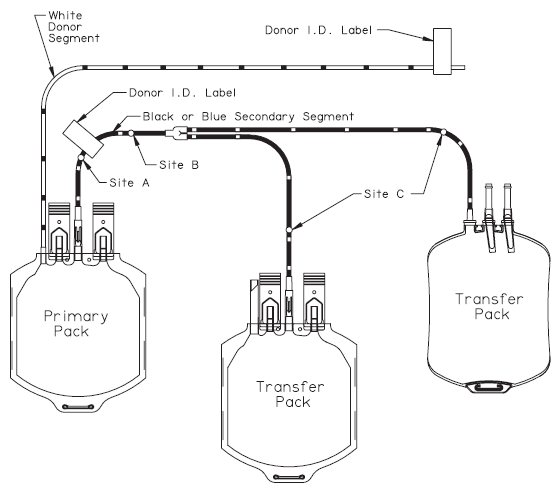 White Donor Segment

Donor I.D. Label

Donor I.D. Label

Black or Blue Secondary Segment

Site B

Site A

Site C

Primary Pack

Transfer Pack

Transfer Pack