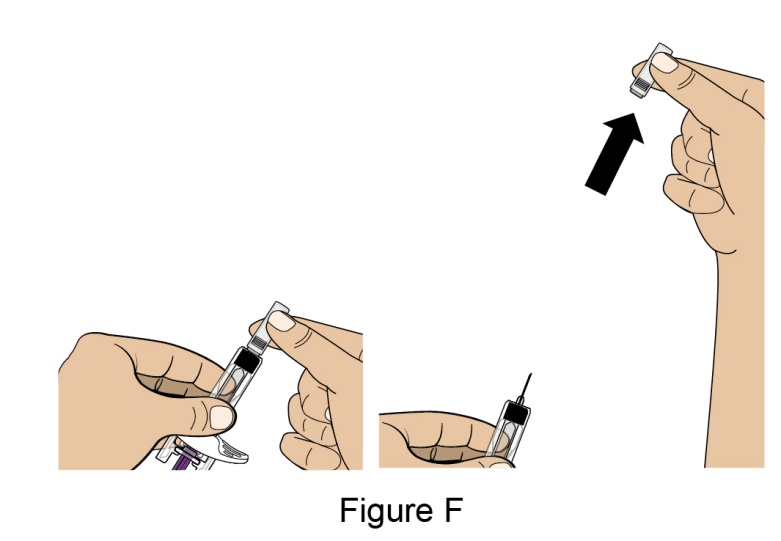 Figure F