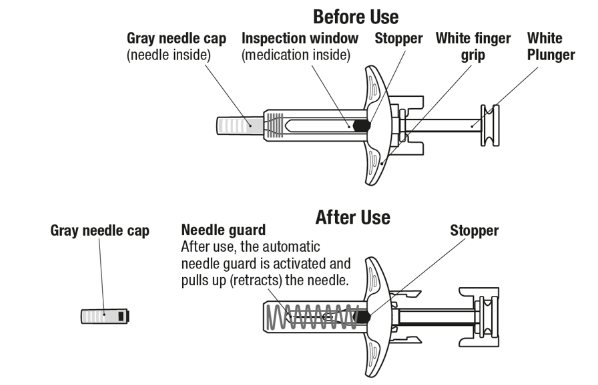 Before Use

Gray needle cap
(needle inside)

Inspection window
(medication inside)

Stopper

White finger grip

White Plunger

After Use

Gray needle cap

Needle guard
After use, the automatic needle guard is activated and pulls up (retracts) the needle.

Stopper