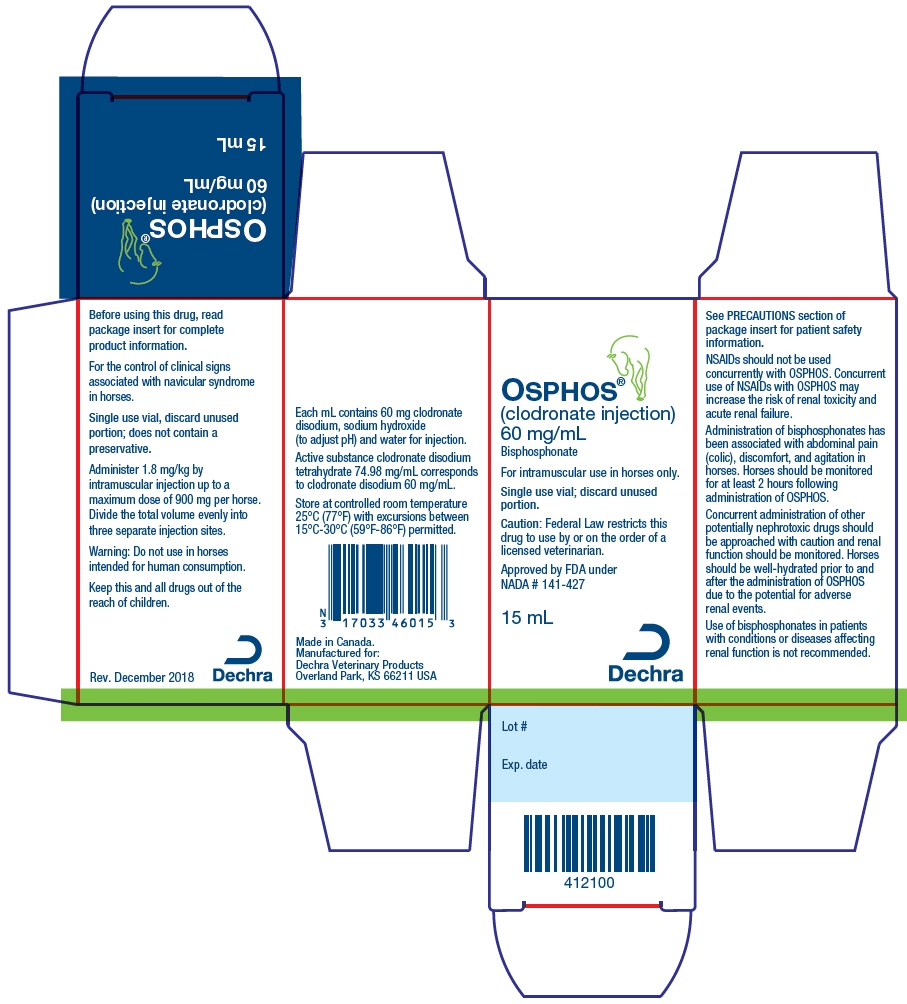 OSPHOS®
(clodronate injection)
60 mg/mL
15 mL

Before using this drug, read package insert for complete product information.

For the control of clinical signs associated with navicular syndrome in horses.

Single use vial, discard unused portion; does not contain a preservative.

Administer 1.8 mg/kg by intramuscular injection up to a maximum dose of 900 mg per horse. Divide the total volume evenly into three separate injection sites.

Warning: Do not use in horses intended for human consumption.

Keep this and all drugs out of the reach of children.

Rev. December 2018

Dechra

Each mL contains 60 mg clodronate disodium, sodium hydroxide (to adjust pH) and water for injection.

Active substance clodronate disodium tetrahydrate 74.98 mg/mL corresponds to clodronate disodium 60 mg/mL.

Store at controlled room temperature 25°C (77°F) with excursions between 15°C-30°C (59°F-86°F) permitted.

N 3 17033 46015 3

Made in Canada.
Manufactured for:
Dechra Veterinary Products
Overland Park, KS 66211 USA

OSPHOS®
(clodronate injection)
60 mg/mL
Bisphosphonate

For intramuscular use in horses only.

Single use vial; discard unused portion.

Caution: Federal Law restricts this drug to use by or on the order of a licensed veterinarian.

Approved by FDA under NADA # 141-427

15 mL

Dechra

See PRECAUTIONS section of package insert for patient safety information.

NSAIDs should not be used concurrently with OSPHOS. Concurrent use of NSAIDs with OSPHOS may increase the risk of renal toxicity and acute renal failure.

Administration of bisphosphonates has been associated with abdominal pain (colic), discomfort, and agitation in horses. Horses should be monitored for at least 2 hours following administration of OSPHOS.

Concurrent administration of other potentially nephrotoxic drugs should be approached with caution and renal function should be monitored. Horses should be well-hydrated prior to and after the administration of OSPHOS due to the potential for adverse renal events.

Use of bisphosphonates in patients with conditions or diseases affecting renal function is not recommended.

Lot #

Exp. date

412100