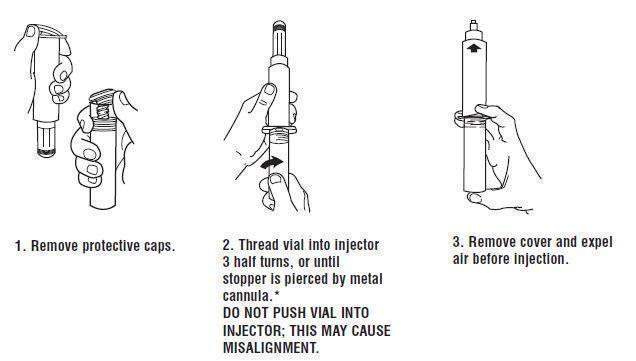 1. Remove protective caps.

2. Thread vial into injector 3 half turns, or until stopper is pierced by metal cannula.*
DO NOT PUSH VIAL INTO INJECTOR; THIS MAY CAUSE MISALIGNMENT.

3. Remove cover and expel air before injection.