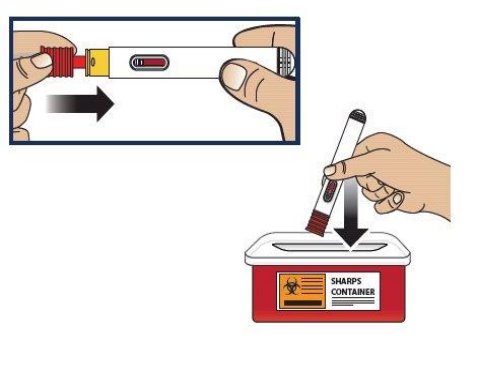 SHARPS CONTAINER