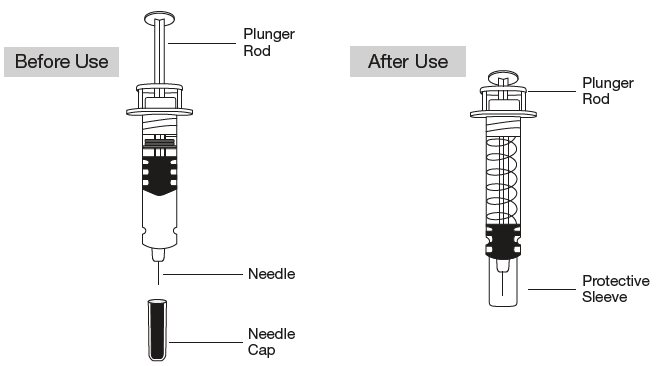 Before Use

Plunger Rod

Needle

Needle Cap

After Use

Plunger Rod

Protective Sleeve