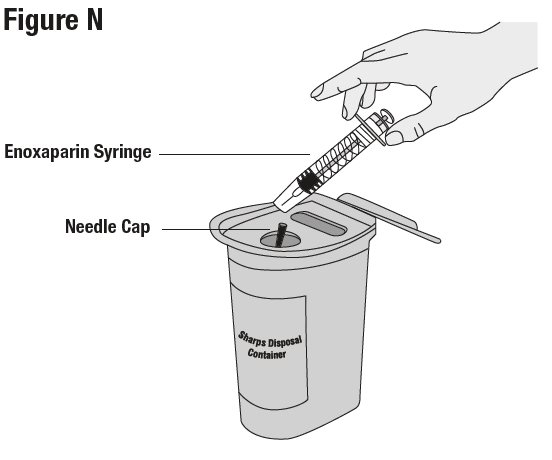 Figure N

Enoxaparin Syringe

Needle Cap

Sharps Disposal Container