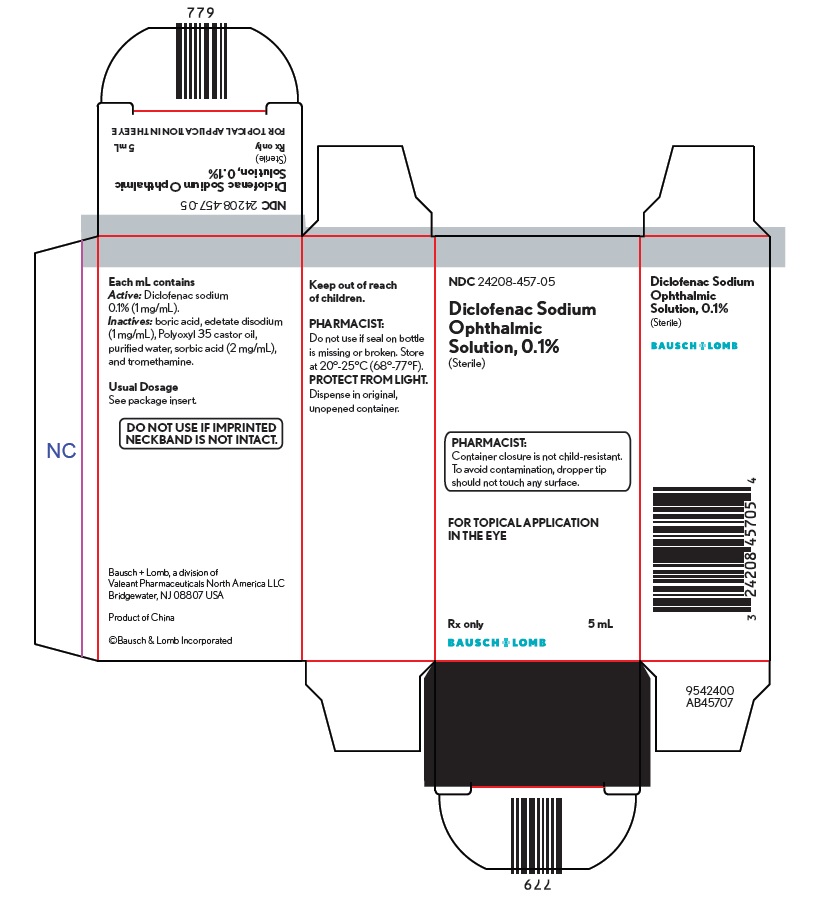 779

NDC 24208-457-05
Diclofenac Sodium Ophthalmic Solution, 0.1%
(Sterile)
Rx only
5 mL
FOR TOPICAL APPLICATION IN THE EYE

NC

Each mL contains
Active: Diclofenac sodium 0.1% (1 mg/mL).
Inactives: boric acid, edetate disodium (1 mg/mL), Polyoxyl 35 castor oil, purified water, sorbic acid (2 mg/mL), and tromethamine.

Usual Dosage
See package insert.

DO NOT USE IF IMPRINTED NECKBAND IS NOT INTACT.

Bausch + Lomb, a division of Valeant Pharmaceuticals North America LLC Bridgewater, NJ 08807 USA

Product of China

©Bausch & Lomb Incorporated

Keep out of reach of children.

PHARMACIST:
Do not use if seal on bottle is missing or broken. Store at 20°-25°C (68°-77°F).
PROTECT FROM LIGHT.
Dispense in original, unopened container.

NDC 24208-457-05
Diclofenac Sodium Ophthalmic Solution, 0.1%
(Sterile)

PHARMACIST:
Container closure is not child-resistant. To avoid contamination, dropper tip should not touch any surface.

FOR TOPICAL APPLICATION IN THE EYE

Rx only
5 mL
BAUSCH + LOMB

Diclofenac Sodium Ophthalmic Solution, 0.1%
(Sterile)
BAUSCH + LOMB

3 24208 45705 4

9542400
AB45707

779