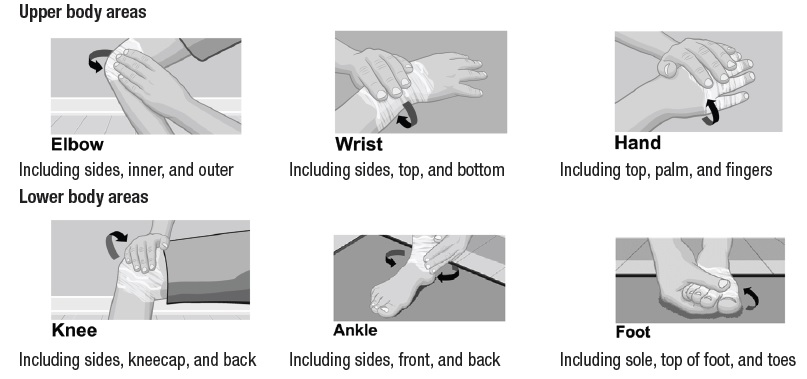 Upper body areas

Elbow
Including sides, inner, and outer

Wrist
Including sides, top, and bottom

Hand
Including top, palm, and fingers

Lower body areas

Knee
Including sides, kneecap, and back

Ankle
Including sides, front, and back

Foot
Including sole, top of foot, and toes