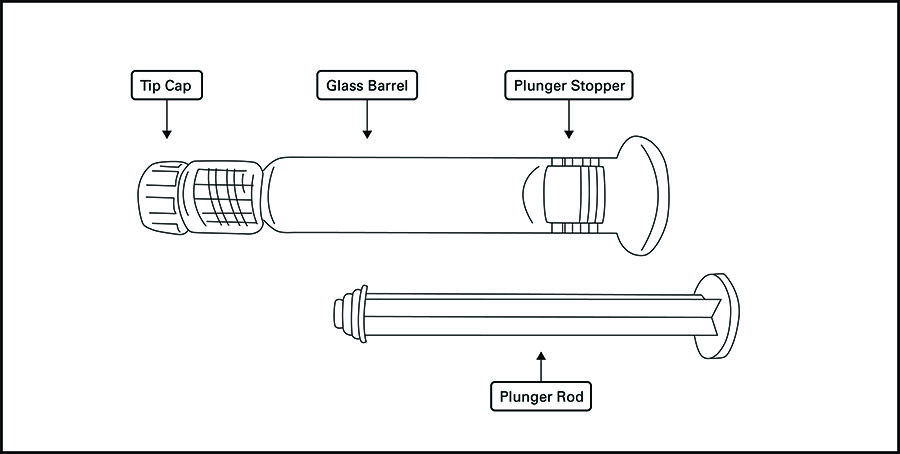 Tip Cap

Glass Barrel

Plunger Stopper

Plunger Rod