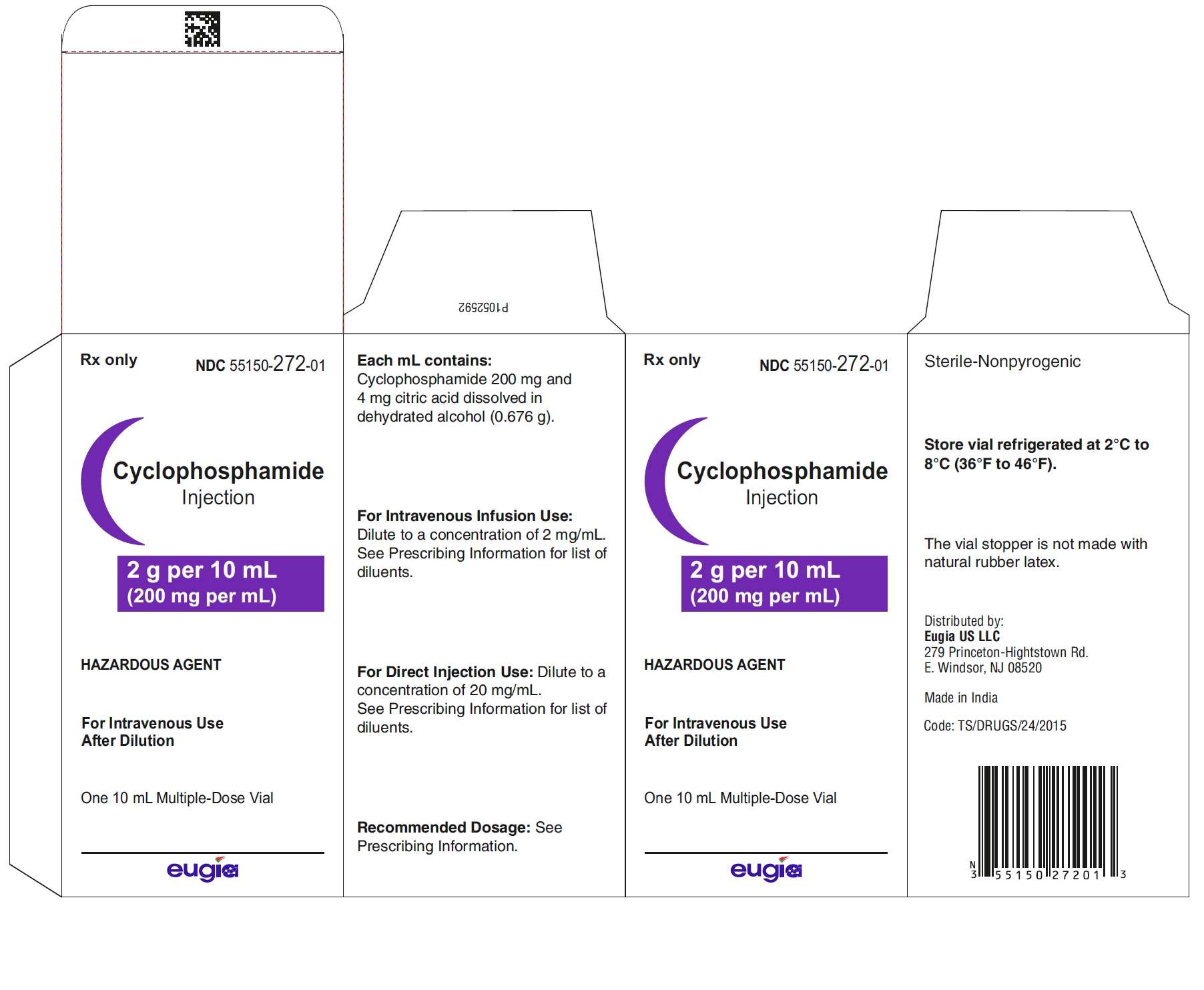 P1052592

Rx only NDC 55150-272-01

Cyclophosphamide
Injection

2 g per 10 mL
(200 mg per mL)

HAZARDOUS AGENT

For Intravenous Use
After Dilution

One 10 mL Multiple-Dose Vial

eugia

Each mL contains:
Cyclophosphamide 200 mg and 4 mg citric acid dissolved in dehydrated alcohol (0.676 g).

For Intravenous Infusion Use:
Dilute to a concentration of 2 mg/mL. See Prescribing Information for list of diluents.

For Direct Injection Use: Dilute to a concentration of 20 mg/mL.
See Prescribing Information for list of diluents.

Recommended Dosage: See Prescribing Information.

Rx only NDC 55150-272-01

Cyclophosphamide
Injection

2 g per 10 mL
(200 mg per mL)

HAZARDOUS AGENT

For Intravenous Use
After Dilution

One 10 mL Multiple-Dose Vial

eugia

Sterile-Nonpyrogenic

Store vial refrigerated at 2°C to 8°C (36°F to 46°F).

The vial stopper is not made with natural rubber latex.

Distributed by:
Eugia US LLC
279 Princeton-Hightstown Rd.
E. Windsor, NJ 08520

Made in India

Code: TS/DRUGS/24/2015

N 3 55150 27201 3