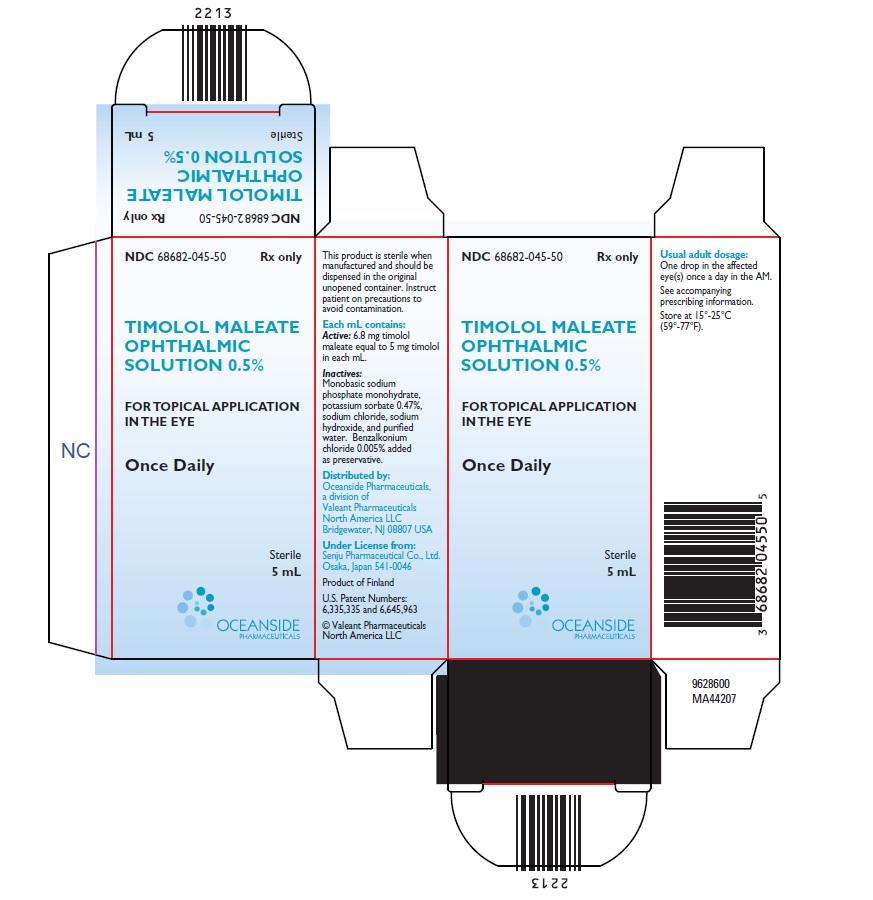 2213

NDC 68682-045-50 Rx only

TIMOLOL MALEATE OPHTHALMIC SOLUTION 0.5%

Sterile 5 mL

NC

NDC 68682-045-50 Rx only

TIMOLOL MALEATE OPHTHALMIC SOLUTION 0.5%

FOR TOPICAL APPLICATION IN THE EYE

Once Daily

Sterile
5 mL

OCEANSIDE
PHARMACEUTICALS

This product is sterile when manufactured and should be dispensed in the original unopened container. Instruct patient on precautions to avoid contamination.

Each mL contains:
Active: 6.8 mg timolol maleate equal to 5 mg timolol in each mL.

Inactives:
Monobasic sodium phosphate monohydrate, potassium sorbate 0.47%, sodium chloride, sodium hydroxide, and purified water. Benzalkonium chloride 0.005% added as preservative.

Distributed by:
Oceanside Pharmaceuticals, a division of Valeant Pharmaceuticals North America LLC Bridgewater, NJ 08807 USA

Under License from:
Senju Pharmaceutical Co., Ltd. Osaka, Japan 541-0046

Product of Finland

U.S. Patent Numbers:
6,335,335 and 6,645,963

© Valeant Pharmaceuticals North America LLC

NDC 68682-045-50 Rx only

TIMOLOL MALEATE OPHTHALMIC SOLUTION 0.5%

FOR TOPICAL APPLICATION IN THE EYE

Once Daily

Sterile
5 mL

OCEANSIDE
PHARMACEUTICALS

Usual adult dosage:
One drop in the affected eye(s) once a day in the AM.
See accompanying prescribing information.
Store at 15°-25°C (59°-77°F).

3 68682 04550 5

9628600
MA44207

2213