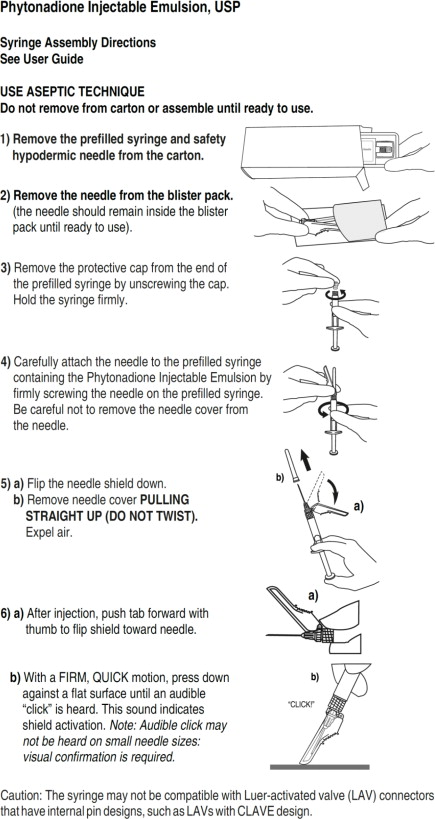 Phytonadione Injectable Emulsion, USP

Syringe Assembly Directions
See User Guide

USE ASEPTIC TECHNIQUE
Do not remove from carton or assemble until ready to use.

1) Remove the prefilled syringe and safety hypodermic needle from the carton.

2) Remove the needle from the blister pack. (the needle should remain inside the blister pack until ready to use).

3) Remove the protective cap from the end of the prefilled syringe by unscrewing the cap. Hold the syringe firmly.

4) Carefully attach the needle to the prefilled syringe containing the Phytonadione Injectable Emulsion by firmly screwing the needle on the prefilled syringe. Be careful not to remove the needle cover from the needle.

5) a) Flip the needle shield down.
b) Remove needle cover PULLING STRAIGHT UP (DO NOT TWIST). Expel air.

b)

a)

6) a) After injection, push tab forward with thumb to flip shield toward needle.

a)

b) With a FIRM, QUICK motion, press down against a flat surface until an audible "click" is heard. This sound indicates shield activation. Note: Audible click may not be heard on small needle sizes: visual confirmation is required.

b)

"CLICK!"

Caution: The syringe may not be compatible with Luer-activated valve (LAV) connectors that have internal pin designs, such as LAVs with CLAVE design.