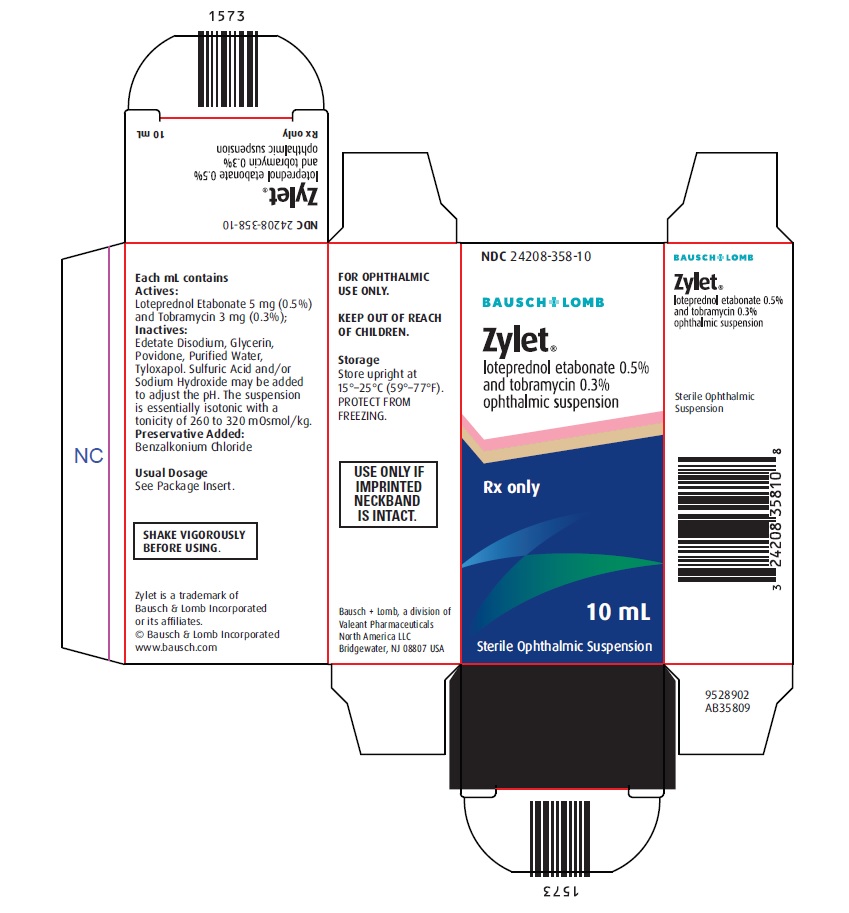 1573

NDC 24208-358-10
Zylet®
loteprednol etabonate 0.5%
and tobramycin 0.3%
ophthalmic suspension
Rx only
10 mL

NC

Each mL contains
Actives:
Loteprednol Etabonate 5 mg (0.5%) and Tobramycin 3 mg (0.3%);
Inactives:
Edetate Disodium, Glycerin, Povidone, Purified Water, Tyloxapol. Sulfuric Acid and/or Sodium Hydroxide may be added to adjust the pH. The suspension is essentially isotonic with a tonicity of 260 to 320 mOsmol/kg.
Preservative Added:
Benzalkonium Chloride

Usual Dosage
See Package Insert.

SHAKE VIGOROUSLY BEFORE USING.

Zylet is a trademark of Bausch & Lomb Incorporated or its affiliates.
© Bausch & Lomb Incorporated
www.bausch.com

FOR OPHTHALMIC USE ONLY.

KEEP OUT OF REACH OF CHILDREN.

Storage
Store upright at 15°–25°C (59°–77°F).
PROTECT FROM FREEZING.

USE ONLY IF IMPRINTED NECKBAND IS INTACT.

Bausch + Lomb, a division of Valeant Pharmaceuticals North America LLC
Bridgewater, NJ 08807 USA

NDC 24208-358-10
BAUSCH+LOMB
Zylet®
loteprednol etabonate 0.5%
and tobramycin 0.3%
ophthalmic suspension
Rx only
10 mL
Sterile Ophthalmic Suspension

BAUSCH+LOMB
Zylet®
loteprednol etabonate 0.5%
and tobramycin 0.3%
ophthalmic suspension

Sterile Ophthalmic Suspension

3 24208 35810 8

9528902
AB35809

1573