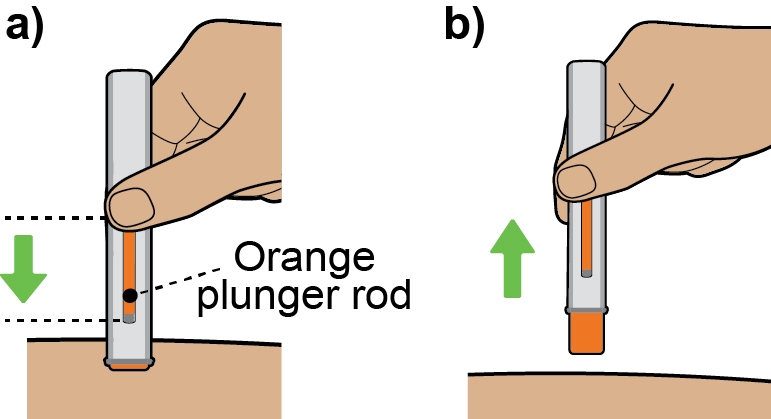 a)

Orange plunger rod

b)