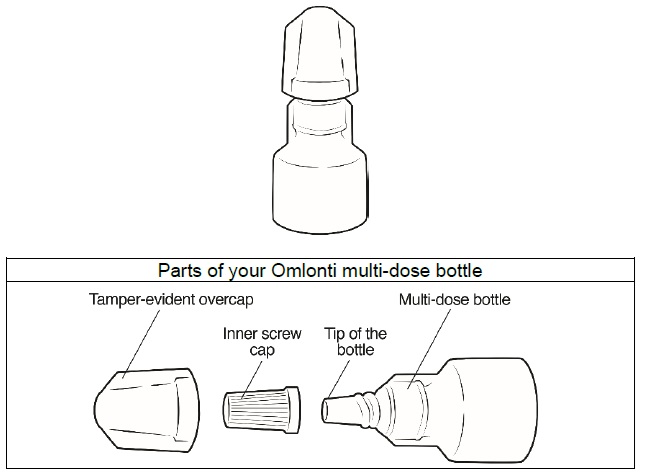 Parts of your Omlonti multi-dose bottle

Tamper-evident overcap

Inner screw cap

Tip of the bottle

Multi-dose bottle