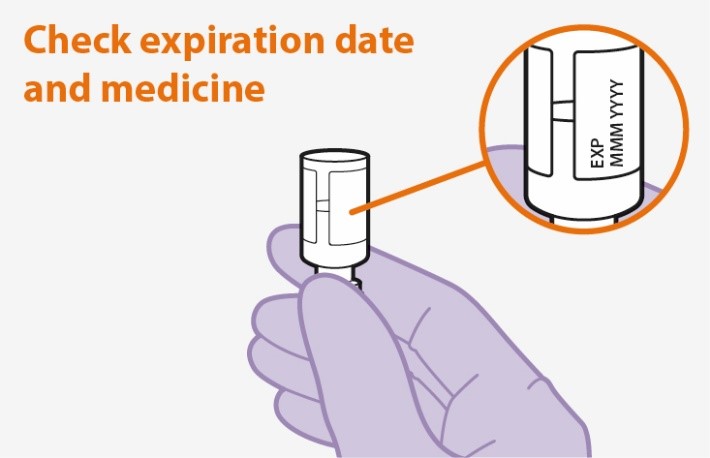 Check expiration date and medicine

EXP
MMM YYYY