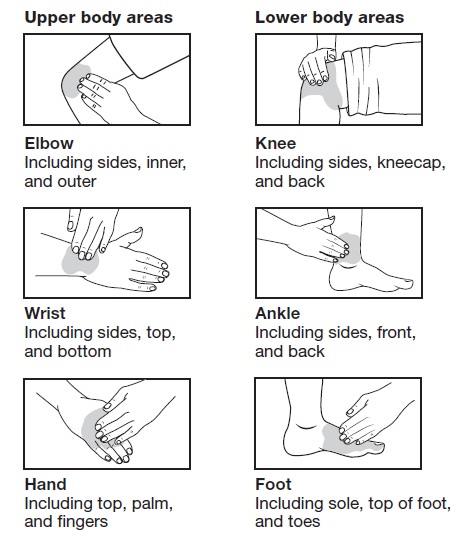 Upper body areas

Elbow
Including sides, inner, and outer

Wrist
Including sides, top, and bottom

Hand
Including top, palm, and fingers

Lower body areas

Knee
Including sides, kneecap, and back

Ankle
Including sides, front, and back

Foot
Including sole, top of foot, and toes