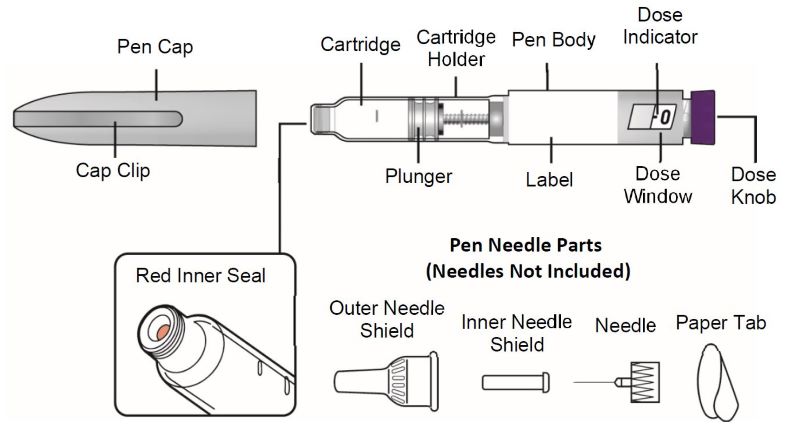 Pen Cap

Cap Clip

Cartridge

Cartridge Holder

Pen Body

Dose Indicator

0

Plunger

Label

Dose Window

Dose Knob

Red Inner Seal

Pen Needle Parts
(Needles Not Included)

Outer Needle Shield

Inner Needle Shield

Needle

Paper Tab