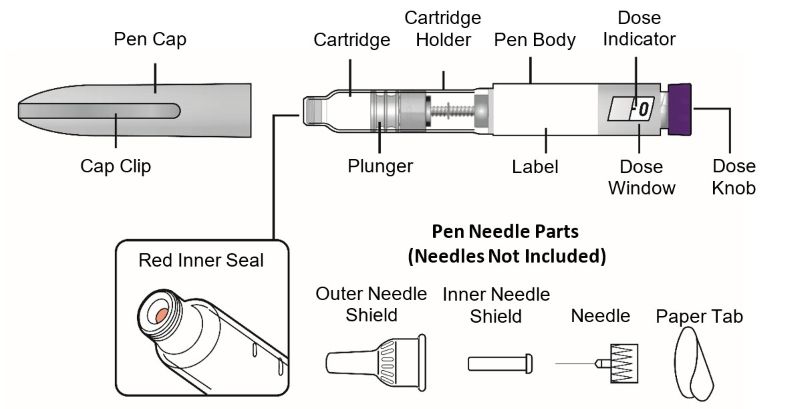 Pen Cap

Cap Clip

Cartridge

Cartridge Holder

Pen Body

Dose Indicator

0

Plunger

Label

Dose Window

Dose Knob

Red Inner Seal

Pen Needle Parts
(Needles Not Included)

Outer Needle Shield

Inner Needle Shield

Needle

Paper Tab