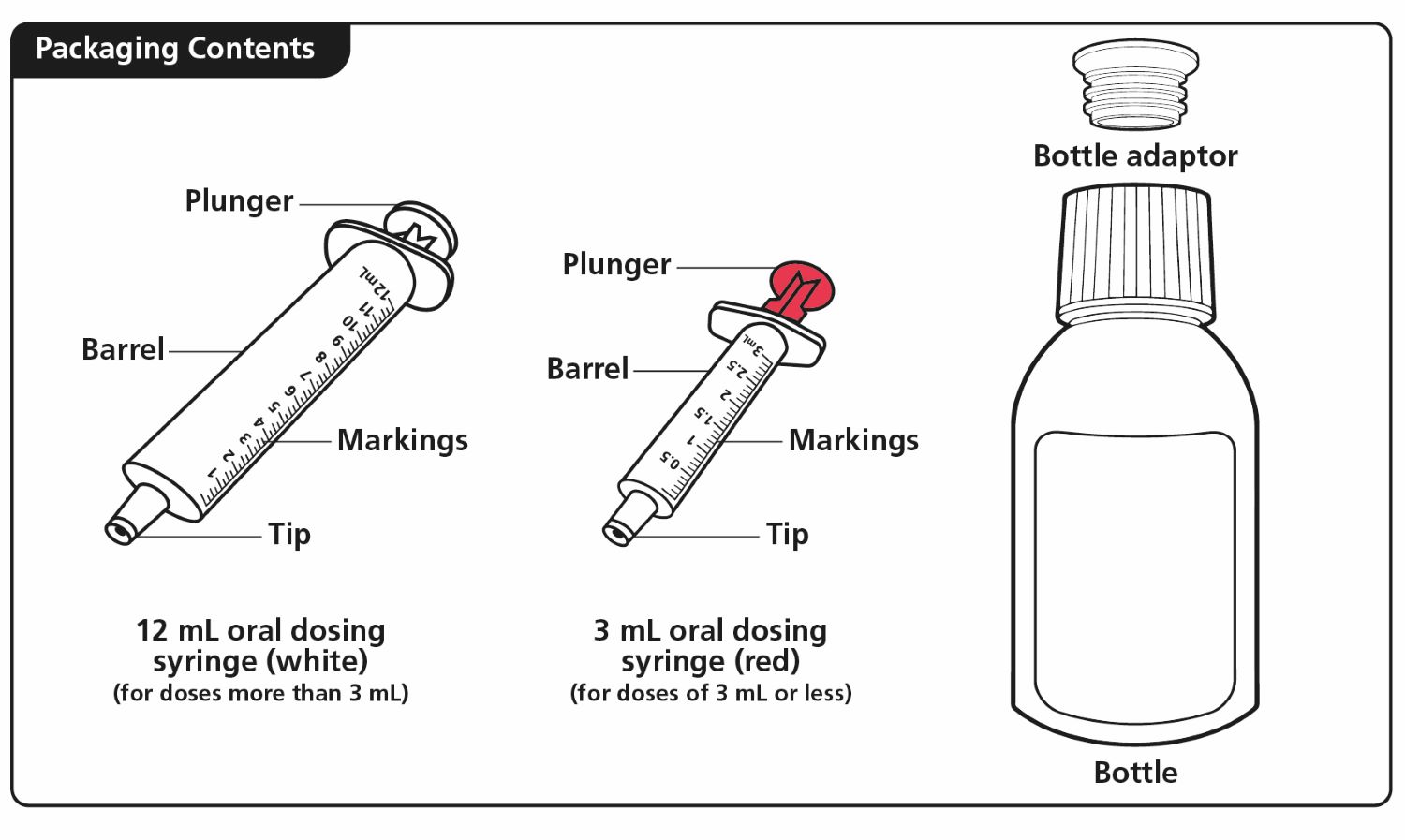 Packaging Contents

Plunger
Barrel
Markings
Tip
12mL
11
10
9
8
7
6
5
4
3
2
1

12 mL oral dosing syringe (white)
(for doses more than 3 mL)

Plunger
Barrel
Markings
Tip
3mL
2.5
2
1.5
1
0.5

3 mL oral dosing syringe (red)
(for doses of 3 mL or less)

Bottle adaptor

Bottle