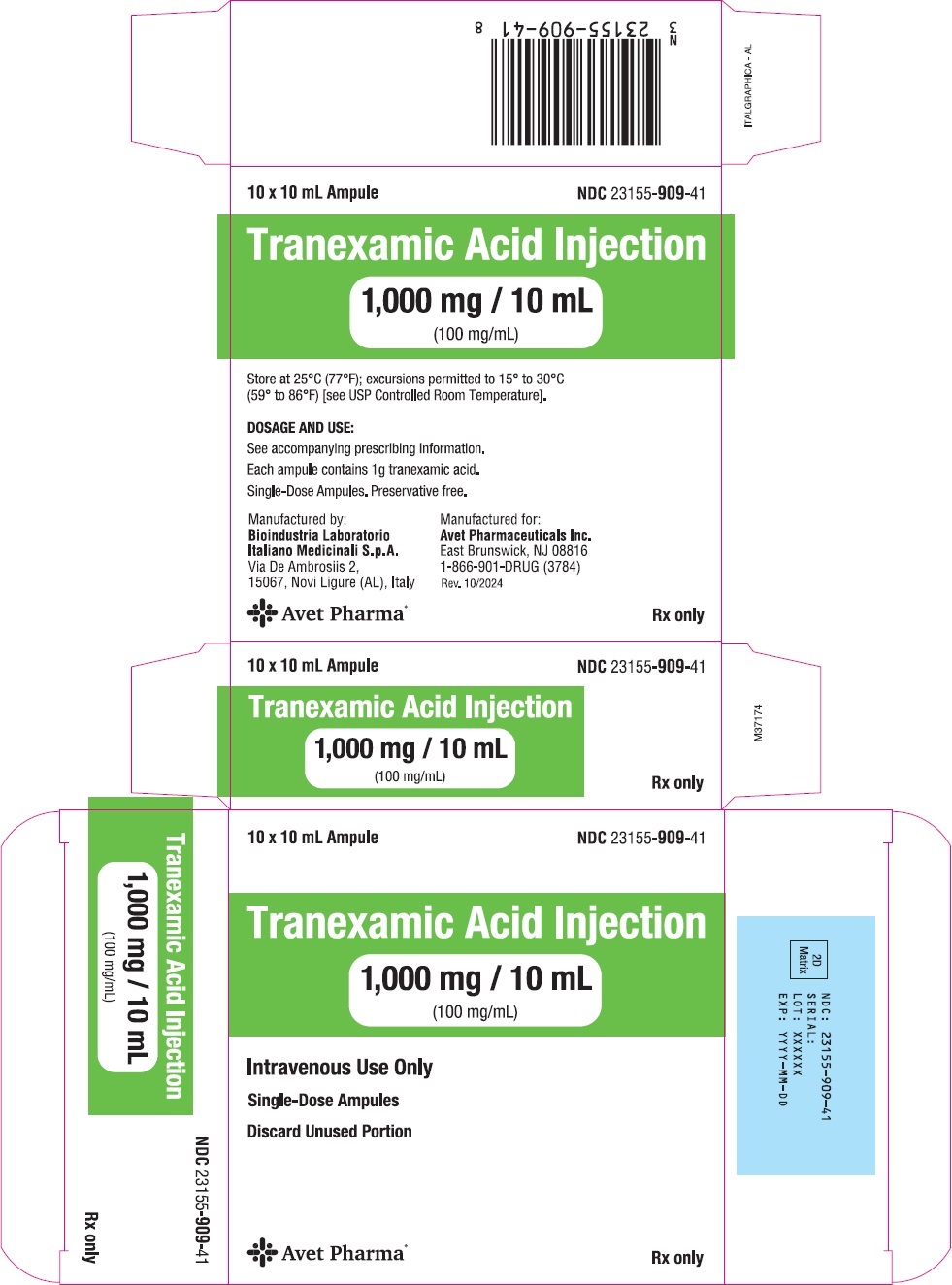 N 3 23155-909-41 8

ITALGRAPHICA - AL

10 x 10 mL Ampule

NDC 23155-909-41

Tranexamic Acid Injection

1,000 mg / 10 mL

(100 mg/mL)

Store at 25°C (77°F); excursions permitted to 15° to 30°C (59° to 86°F) [see USP Controlled Room Temperature].

DOSAGE AND USE:
See accompanying prescribing information.
Each ampule contains 1g tranexamic acid.
Single-Dose Ampules. Preservative free.

Manufactured by:
Bioindustria Laboratorio Italiano Medicinali S.p.A.
Via De Ambrosiis 2,
15067, Novi Ligure (AL), Italy

Manufactured for:
Avet Pharmaceuticals Inc.
East Brunswick, NJ 08816
1-866-901-DRUG (3784)
Rev. 10/2024

Avet Pharma

Rx only

10 x 10 mL Ampule

NDC 23155-909-41

Tranexamic Acid Injection

1,000 mg / 10 mL

(100 mg/mL)

Rx only

M37174

Tranexamic Acid Injection

1,000 mg / 10 mL

(100 mg/mL)

NDC 23155-909-41

Rx only

10 x 10 mL Ampule

NDC 23155-909-41

Tranexamic Acid Injection

1,000 mg / 10 mL

(100 mg/mL)

Intravenous Use Only

Single-Dose Ampules

Discard Unused Portion

Avet Pharma

Rx only

2D Matrix

NDC: 23155-909-41
SERIAL:
LOT: XXXXXX
EXP: YYYY-MM-DD