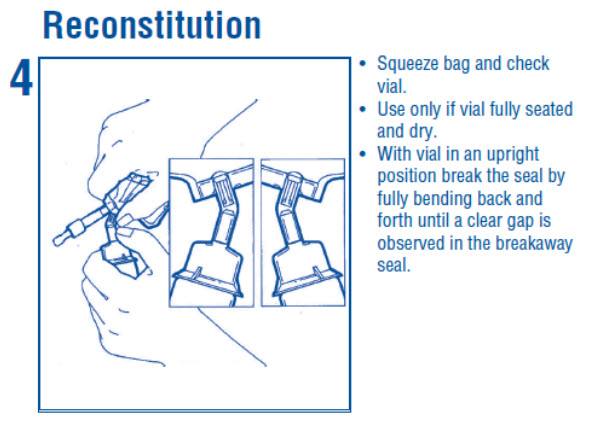 Reconstitution

4

• Squeeze bag and check vial.
• Use only if vial fully seated and dry.
• With vial in an upright position break the seal by fully bending back and forth until a clear gap is observed in the breakaway seal.