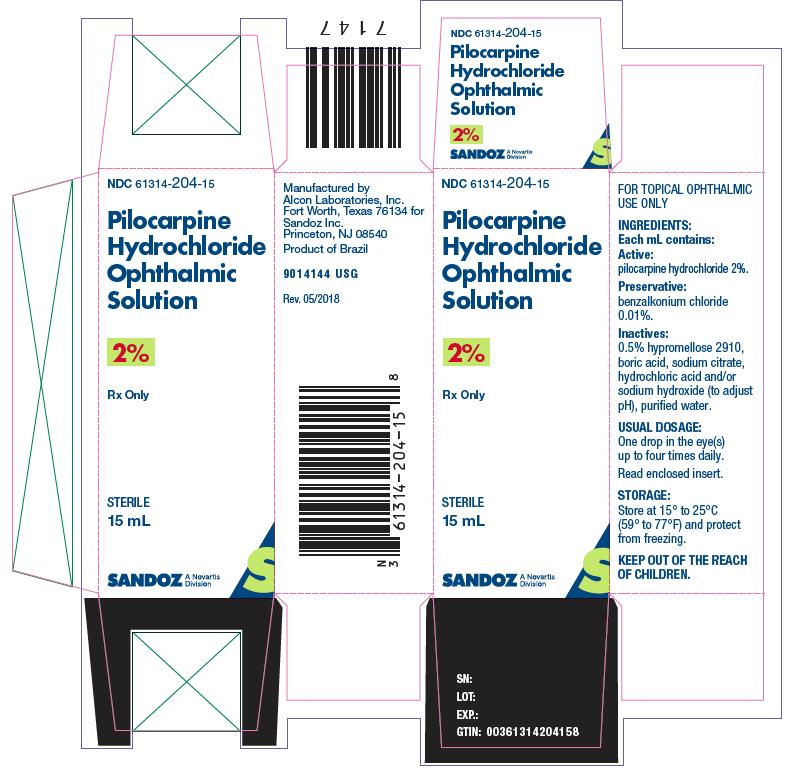 7147

NDC 61314-204-15
Pilocarpine Hydrochloride Ophthalmic Solution
2%
SANDOZ A Novartis Division
S

NDC 61314-204-15
Pilocarpine Hydrochloride Ophthalmic Solution
2%
Rx Only
STERILE
15 mL
SANDOZ A Novartis Division
S

Manufactured by Alcon Laboratories, Inc. Fort Worth, Texas 76134 for Sandoz Inc. Princeton, NJ 08540
Product of Brazil

9014144 USG

Rev. 05/2018

N 3 61314-204-15 8

NDC 61314-204-15
Pilocarpine Hydrochloride Ophthalmic Solution
2%
Rx Only
STERILE
15 mL
SANDOZ A Novartis Division
S

FOR TOPICAL OPHTHALMIC USE ONLY

INGREDIENTS:
Each mL contains:
Active:
pilocarpine hydrochloride 2%.
Preservative:
benzalkonium chloride 0.01%.
Inactives:
0.5% hypromellose 2910, boric acid, sodium citrate, hydrochloric acid and/or sodium hydroxide (to adjust pH), purified water.

USUAL DOSAGE:
One drop in the eye(s) up to four times daily.
Read enclosed insert.

STORAGE:
Store at 15° to 25°C (59° to 77°F) and protect from freezing.

KEEP OUT OF THE REACH OF CHILDREN.

SN:
LOT:
EXP.:
GTIN: 00361314204158