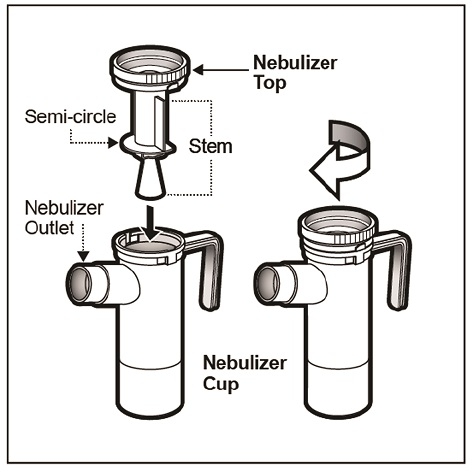 Nebulizer Top

Semi-circle

Stem

Nebulizer Outlet

Nebulizer Cup