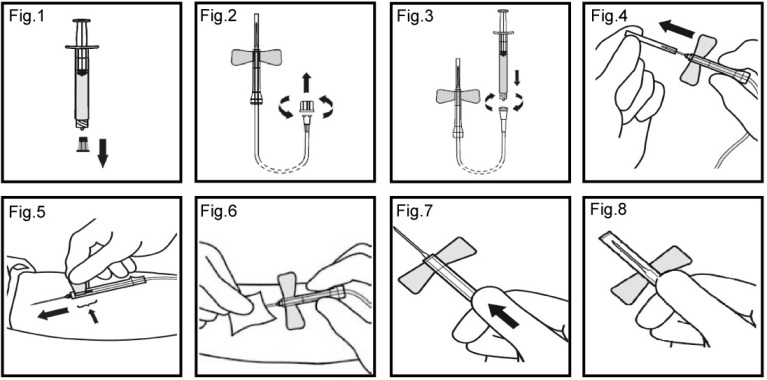 Fig.1

Fig.2

Fig.3

Fig.4

Fig.5

Fig.6

Fig.7

Fig.8