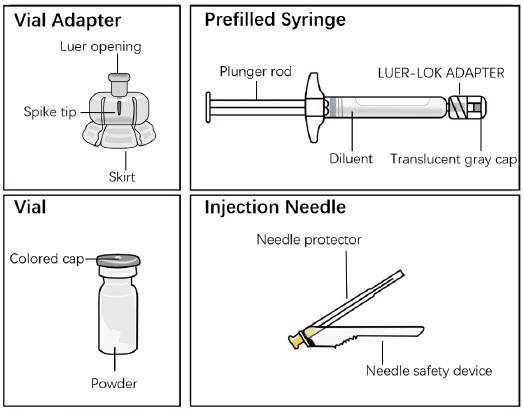 Vial Adapter

Luer opening

Spike tip

Skirt

Prefilled Syringe

Plunger rod

LUER-LOK ADAPTER

Diluent

Translucent gray cap

Vial

Colored cap

Powder

Injection Needle

Needle protector

Needle safety device