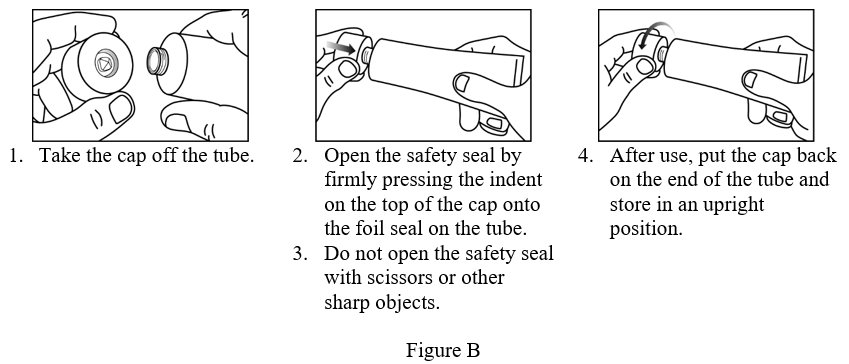 1. Take the cap off the tube.

2. Open the safety seal by firmly pressing the indent on the top of the cap onto the foil seal on the tube.

3. Do not open the safety seal with scissors or other sharp objects.

4. After use, put the cap back on the end of the tube and store in an upright position.

Figure B