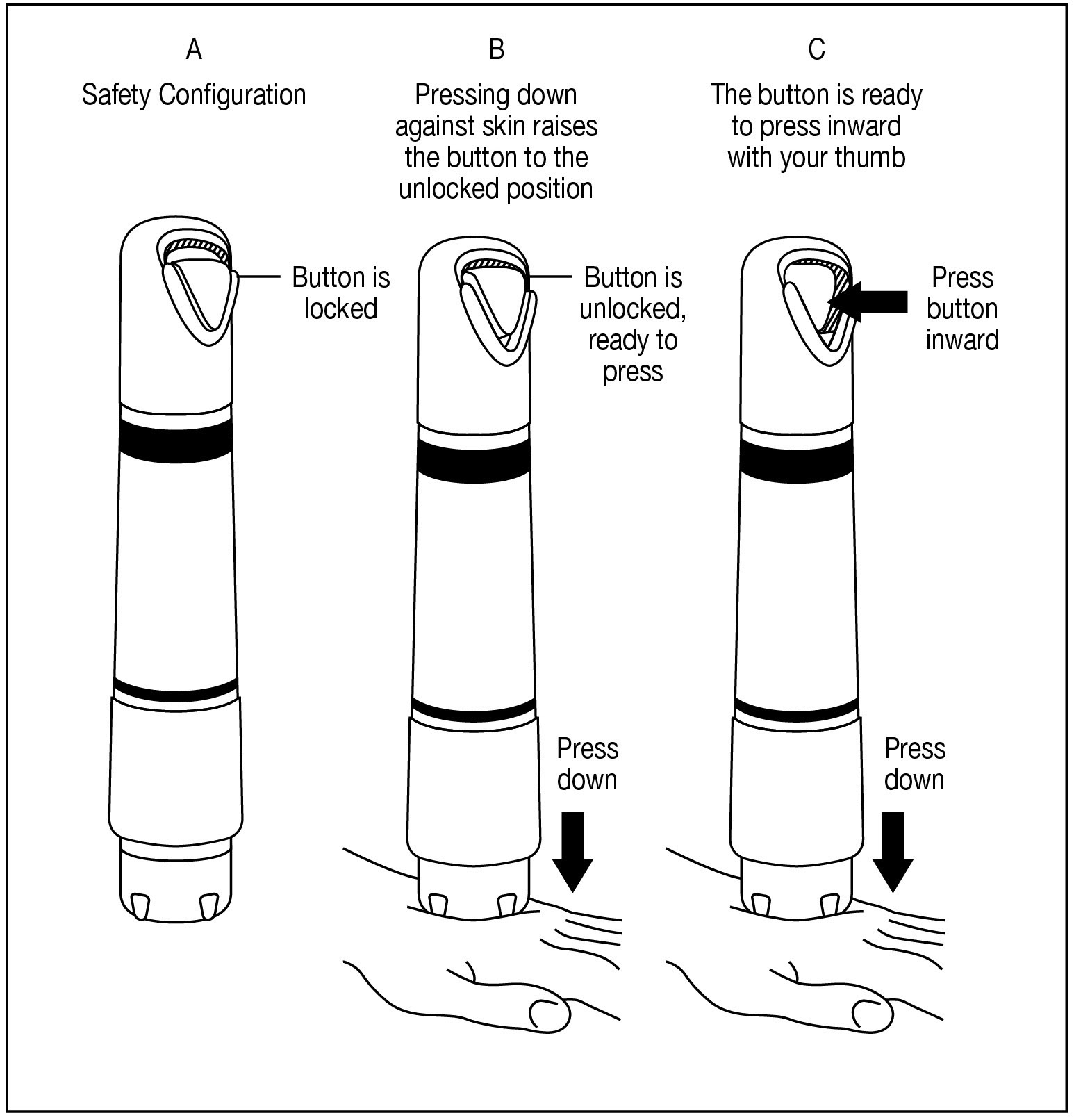 A

Safety Configuration

Button is locked

B

Pressing down against skin raises the button to the unlocked position

Button is unlocked, ready to press

Press down

C

The button is ready to press inward with your thumb

Press button inward

Press down