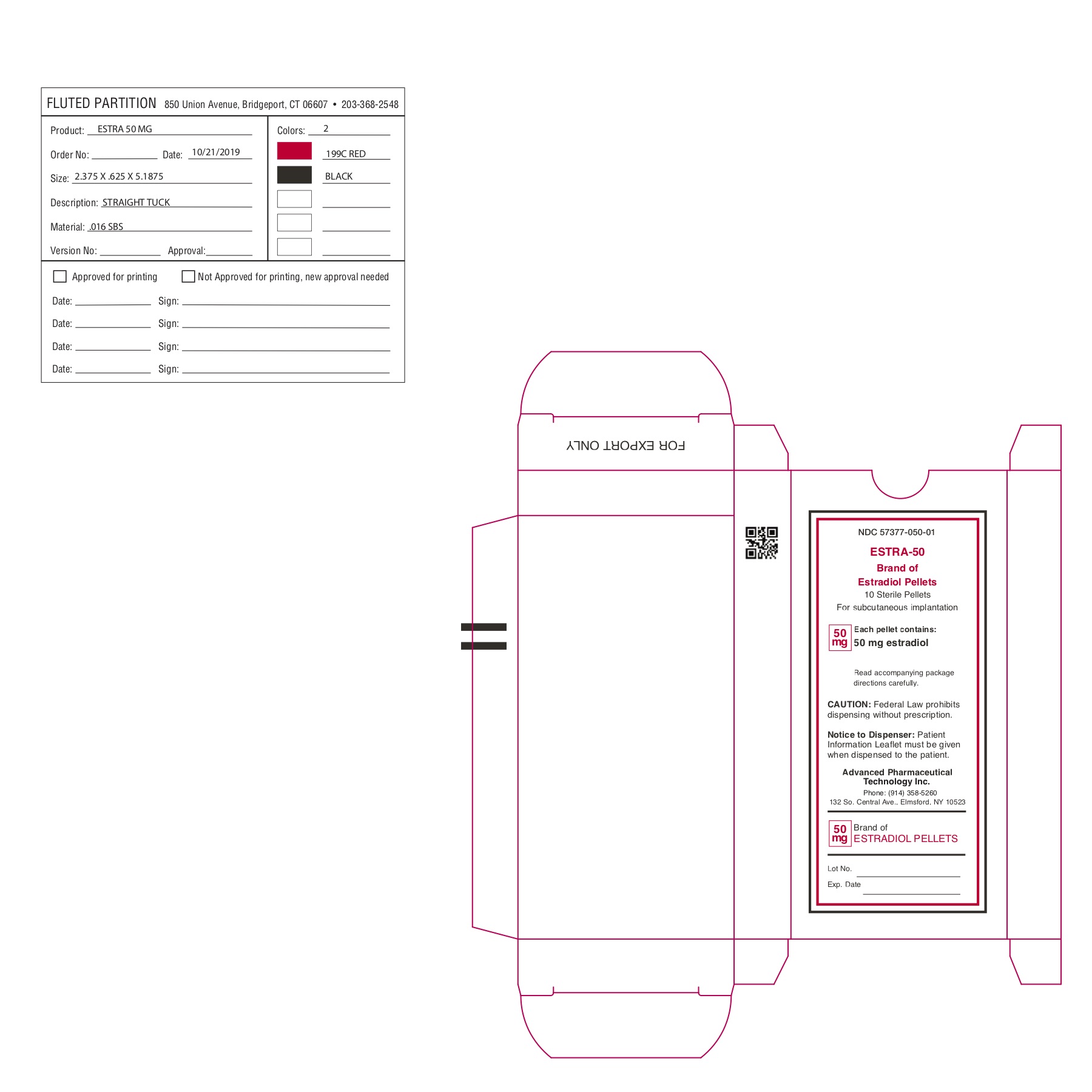 FLUTED PARTITION 850 Union Avenue, Bridgeport, CT 06607 • 203-368-2548

Product: ESTRA 50 MG

Order No: Date: 10/21/2019

Size: 2.375 X .625 X 5.1875

Description: STRAIGHT TUCK

Material: .016 SBS

Version No: Approval:

Colors: 2

199C RED

BLACK

Approved for printing

Not Approved for printing, new approval needed

Date: Sign:

Date: Sign:

Date: Sign:

Date: Sign:

FOR EXPORT ONLY

NDC 57377-050-01

ESTRA-50

Brand of

Estradiol Pellets

10 Sterile Pellets

For subcutaneous implantation

50 mg Each pellet contains:
50 mg estradiol

Read accompanying package directions carefully.

CAUTION: Federal Law prohibits dispensing without prescription.

Notice to Dispenser: Patient Information Leaflet must be given when dispensed to the patient.

Advanced Pharmaceutical Technology Inc.
Phone: (914) 358-5260
132 So. Central Ave., Elmsford, NY 10523

50 mg Brand of
ESTRADIOL PELLETS

Lot No.

Exp. Date