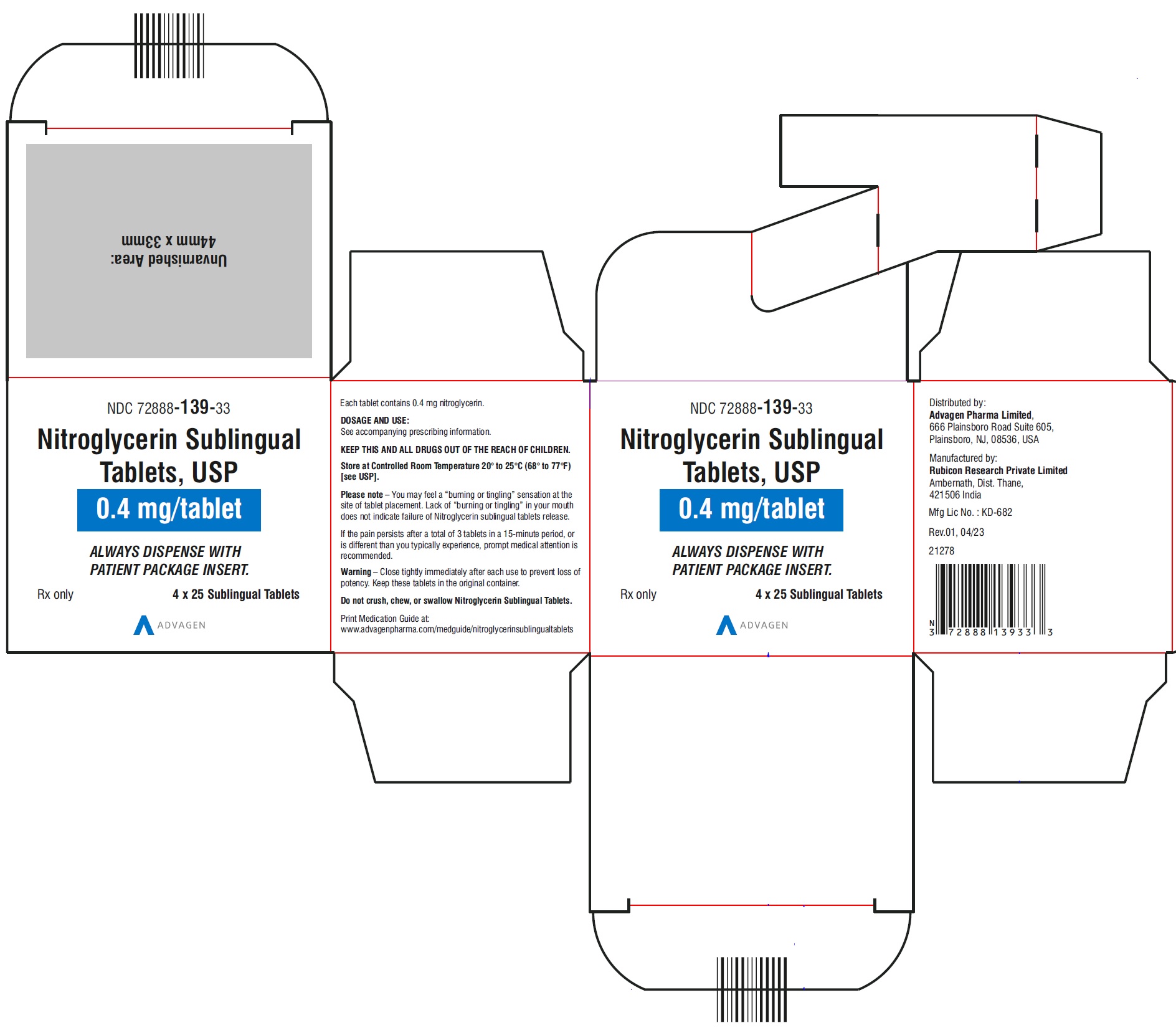 Unvarnished Area:
44mm x 33mm

NDC 72888-139-33

Nitroglycerin Sublingual Tablets, USP

0.4 mg/tablet

ALWAYS DISPENSE WITH PATIENT PACKAGE INSERT.

Rx only

4 x 25 Sublingual Tablets

ADVAGEN

Each tablet contains 0.4 mg nitroglycerin.

DOSAGE AND USE:
See accompanying prescribing information.

KEEP THIS AND ALL DRUGS OUT OF THE REACH OF CHILDREN.

Store at Controlled Room Temperature 20° to 25°C (68° to 77°F) [see USP].

Please note – You may feel a "burning or tingling" sensation at the site of tablet placement. Lack of "burning or tingling" in your mouth does not indicate failure of Nitroglycerin sublingual tablets release.

If the pain persists after a total of 3 tablets in a 15-minute period, or is different than you typically experience, prompt medical attention is recommended.

Warning – Close tightly immediately after each use to prevent loss of potency. Keep these tablets in the original container.

Do not crush, chew, or swallow Nitroglycerin Sublingual Tablets.

Print Medication Guide at:
www.advagenpharma.com/medguide/nitroglycerinsublingualtablets

NDC 72888-139-33

Nitroglycerin Sublingual Tablets, USP

0.4 mg/tablet

ALWAYS DISPENSE WITH PATIENT PACKAGE INSERT.

Rx only

4 x 25 Sublingual Tablets

ADVAGEN

Distributed by:
Advagen Pharma Limited,
666 Plainsboro Road Suite 605,
Plainsboro, NJ, 08536, USA

Manufactured by:
Rubicon Research Private Limited
Ambernath, Dist. Thane,
421506 India

Mfg Lic No. : KD-682

Rev.01, 04/23

21278

N 3 72888 13933 3