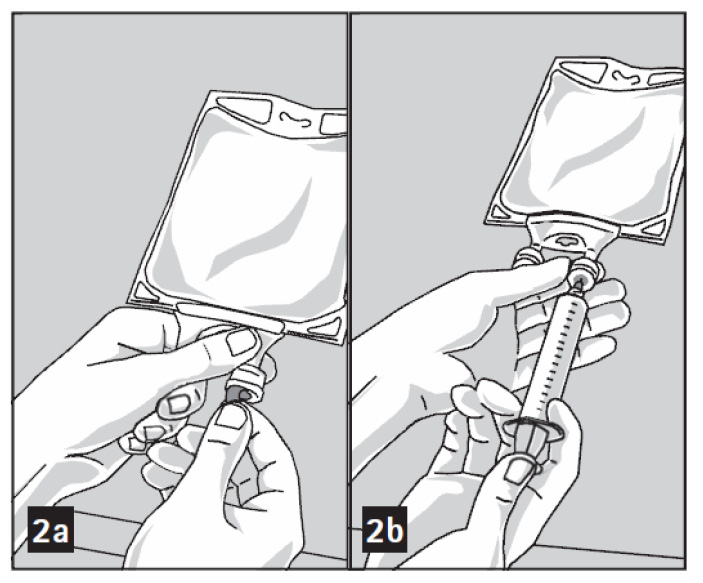 2a

2b