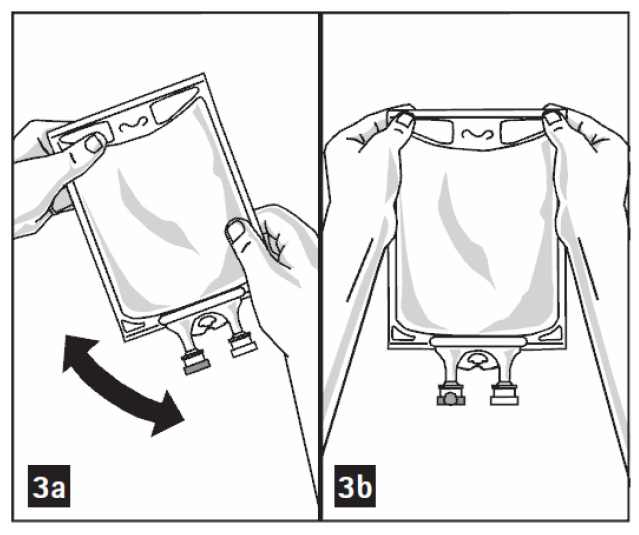 3a

3b