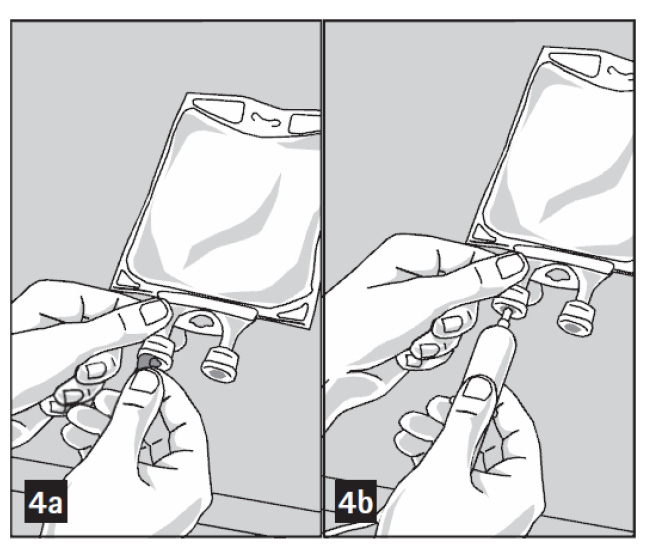 4a

4b