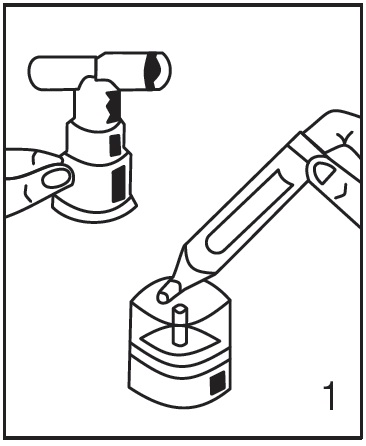 1