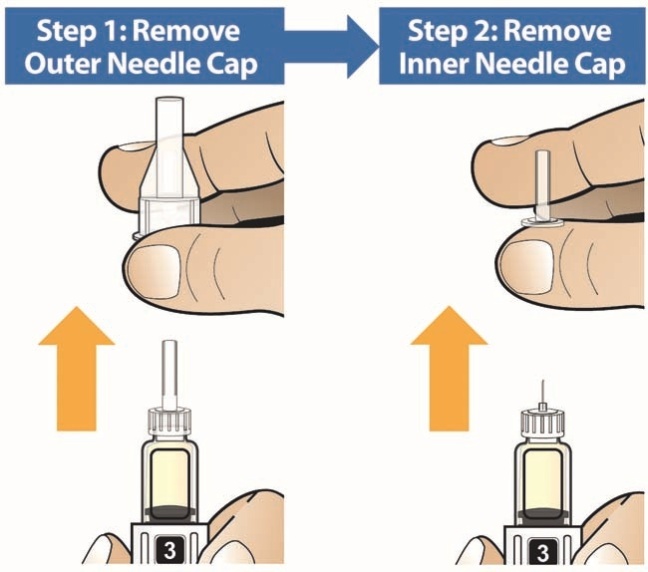 Step 1: Remove Outer Needle Cap

Step 2: Remove Inner Needle Cap

3

3