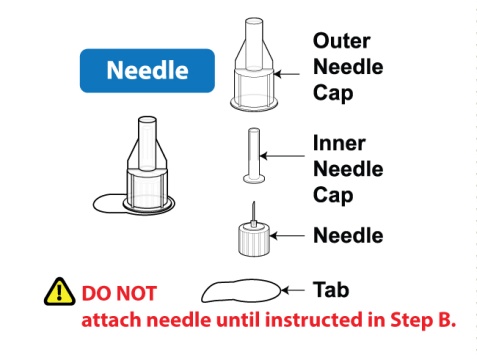 Needle

Outer Needle Cap

Inner Needle Cap

Needle

Tab

DO NOT
attach needle until instructed in Step B.