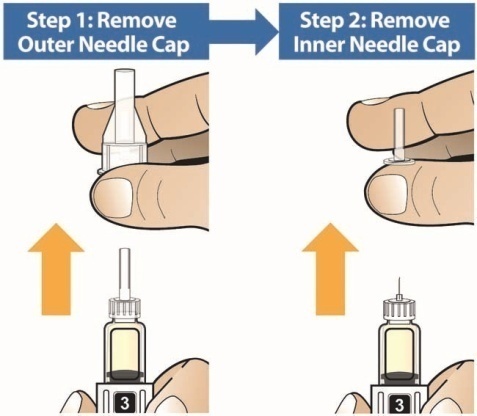 Step 1: Remove Outer Needle Cap

Step 2: Remove Inner Needle Cap

3

3