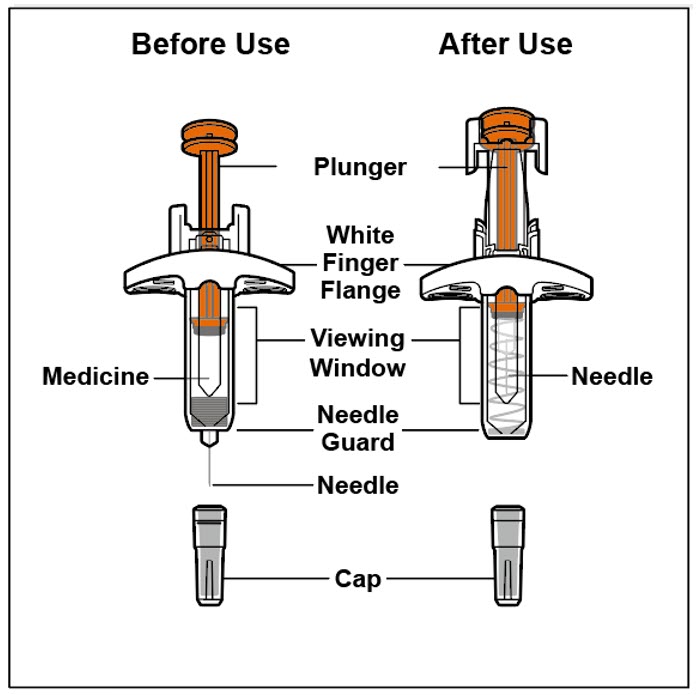 Before Use

After Use

Plunger

White Finger Flange

Viewing Window

Medicine

Needle

Needle Guard

Needle

Cap