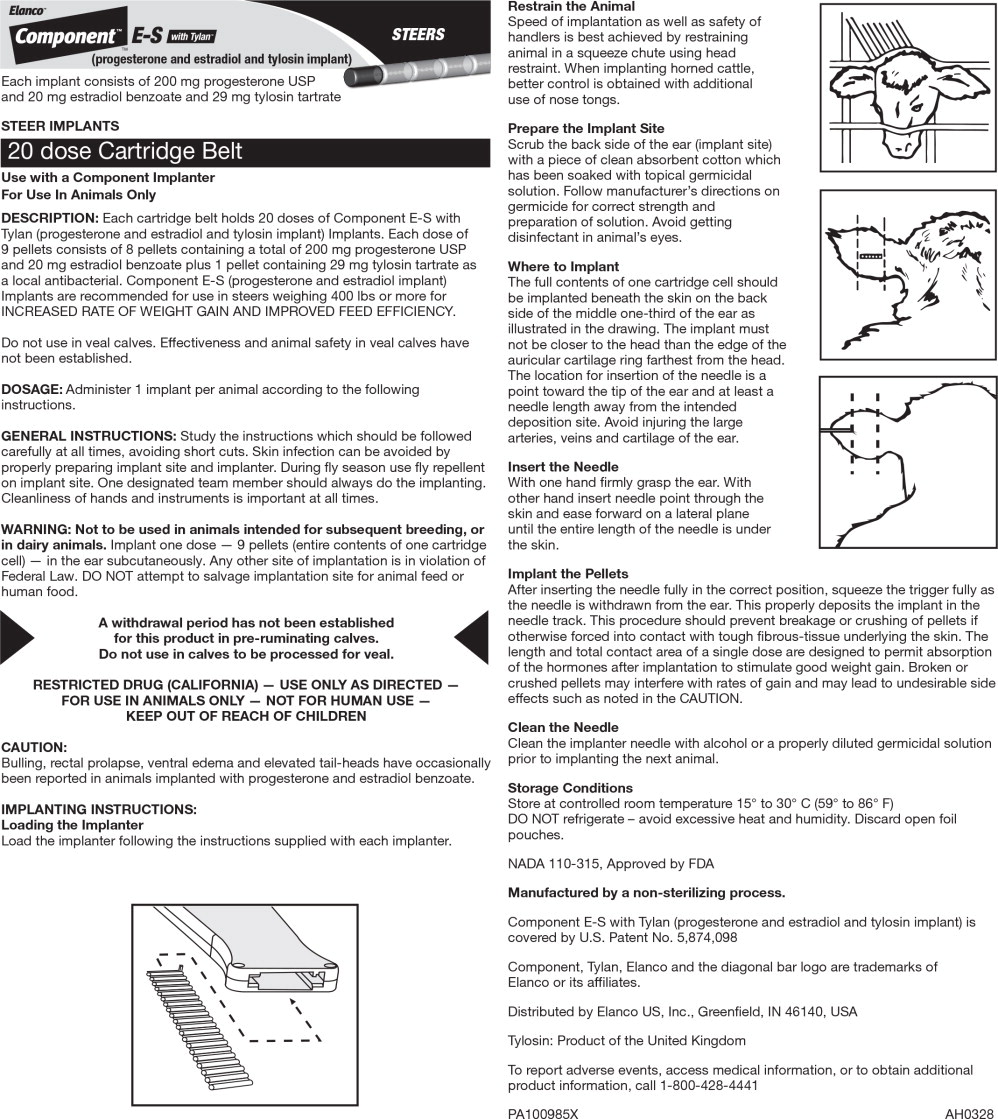 Elanco
Component™ E-S with Tylan™
(progesterone and estradiol and tylosin implant)
STEERS

Each implant consists of 200 mg progesterone USP and 20 mg estradiol benzoate and 29 mg tylosin tartrate

STEER IMPLANTS

20 dose Cartridge Belt

Use with a Component Implanter
For Use In Animals Only

DESCRIPTION: Each cartridge belt holds 20 doses of Component E-S with Tylan (progesterone and estradiol and tylosin implant) Implants. Each dose of 9 pellets consists of 8 pellets containing a total of 200 mg progesterone USP and 20 mg estradiol benzoate plus 1 pellet containing 29 mg tylosin tartrate as a local antibacterial. Component E-S (progesterone and estradiol implant) Implants are recommended for use in steers weighing 400 lbs or more for INCREASED RATE OF WEIGHT GAIN AND IMPROVED FEED EFFICIENCY.

Do not use in veal calves. Effectiveness and animal safety in veal calves have not been established.

DOSAGE: Administer 1 implant per animal according to the following instructions.

GENERAL INSTRUCTIONS: Study the instructions which should be followed carefully at all times, avoiding short cuts. Skin infection can be avoided by properly preparing implant site and implanter. During fly season use fly repellent on implant site. One designated team member should always do the implanting. Cleanliness of hands and instruments is important at all times.

WARNING: Not to be used in animals intended for subsequent breeding, or in dairy animals. Implant one dose — 9 pellets (entire contents of one cartridge cell) — in the ear subcutaneously. Any other site of implantation is in violation of Federal Law. DO NOT attempt to salvage implantation site for animal feed or human food.

A withdrawal period has not been established for this product in pre-ruminating calves. Do not use in calves to be processed for veal.

RESTRICTED DRUG (CALIFORNIA) — USE ONLY AS DIRECTED — FOR USE IN ANIMALS ONLY — NOT FOR HUMAN USE — KEEP OUT OF REACH OF CHILDREN

CAUTION:
Bulling, rectal prolapse, ventral edema and elevated tail-heads have occasionally been reported in animals implanted with progesterone and estradiol benzoate.

IMPLANTING INSTRUCTIONS:
Loading the Implanter
Load the implanter following the instructions supplied with each implanter.

Restrain the Animal
Speed of implantation as well as safety of handlers is best achieved by restraining animal in a squeeze chute using head restraint. When implanting horned cattle, better control is obtained with additional use of nose tongs.

Prepare the Implant Site
Scrub the back side of the ear (implant site) with a piece of clean absorbent cotton which has been soaked with topical germicidal solution. Follow manufacturer's directions on germicide for correct strength and preparation of solution. Avoid getting disinfectant in animal's eyes.

Where to Implant
The full contents of one cartridge cell should be implanted beneath the skin on the back side of the middle one-third of the ear as illustrated in the drawing. The implant must not be closer to the head than the edge of the auricular cartilage ring farthest from the head. The location for insertion of the needle is a point toward the tip of the ear and at least a needle length away from the intended deposition site. Avoid injuring the large arteries, veins and cartilage of the ear.

Insert the Needle
With one hand firmly grasp the ear. With other hand insert needle point through the skin and ease forward on a lateral plane until the entire length of the needle is under the skin.

Implant the Pellets
After inserting the needle fully in the correct position, squeeze the trigger fully as the needle is withdrawn from the ear. This properly deposits the implant in the needle track. This procedure should prevent breakage or crushing of pellets if otherwise forced into contact with tough fibrous-tissue underlying the skin. The length and total contact area of a single dose are designed to permit absorption of the hormones after implantation to stimulate good weight gain. Broken or crushed pellets may interfere with rates of gain and may lead to undesirable side effects such as noted in the CAUTION.

Clean the Needle
Clean the implanter needle with alcohol or a properly diluted germicidal solution prior to implanting the next animal.

Storage Conditions
Store at controlled room temperature 15° to 30° C (59° to 86° F)
DO NOT refrigerate – avoid excessive heat and humidity. Discard open foil pouches.

NADA 110-315, Approved by FDA

Manufactured by a non-sterilizing process.

Component E-S with Tylan (progesterone and estradiol and tylosin implant) is covered by U.S. Patent No. 5,874,098

Component, Tylan, Elanco and the diagonal bar logo are trademarks of Elanco or its affiliates.

Distributed by Elanco US, Inc., Greenfield, IN 46140, USA

Tylosin: Product of the United Kingdom

To report adverse events, access medical information, or to obtain additional product information, call 1-800-428-4441

PA100985X AH0328