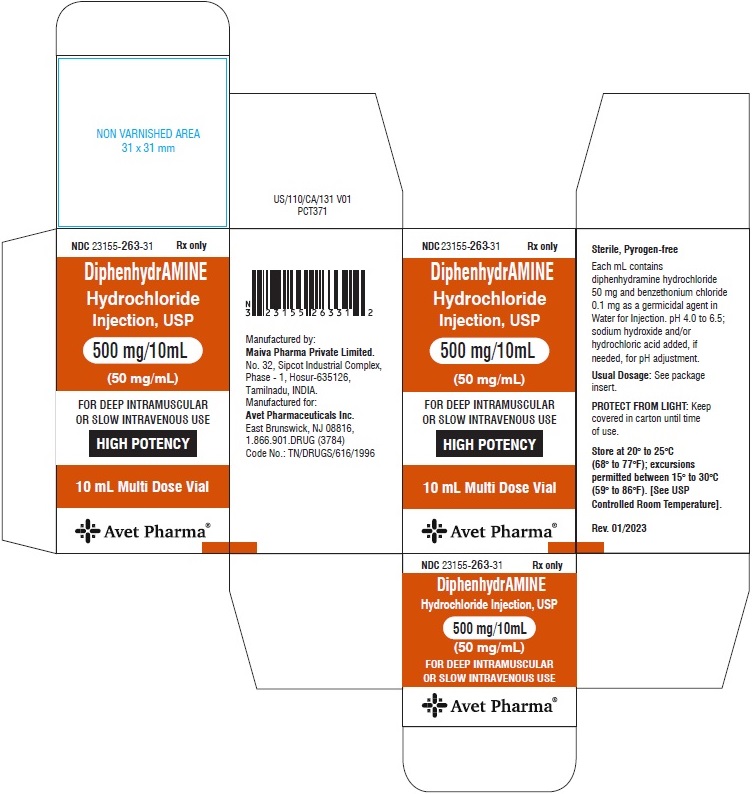 NON VARNISHED AREA
31 x 31 mm

US/110/CA/131 V01
PCT371

NDC 23155-263-31 Rx only

DiphenhydrAMINE Hydrochloride Injection, USP

500 mg/10mL

(50 mg/mL)

FOR DEEP INTRAMUSCULAR OR SLOW INTRAVENOUS USE

HIGH POTENCY

10 mL Multi Dose Vial

Avet Pharma®

N 3 23155 26331 2

Manufactured by:
Maiva Pharma Private Limited.
No. 32, Sipcot Industrial Complex, Phase - 1, Hosur-635126, Tamilnadu, INDIA.
Manufactured for:
Avet Pharmaceuticals Inc.
East Brunswick, NJ 08816, 1.866.901.DRUG (3784)
Code No.: TN/DRUGS/616/1996

NDC 23155-263-31 Rx only

DiphenhydrAMINE Hydrochloride Injection, USP

500 mg/10mL

(50 mg/mL)

FOR DEEP INTRAMUSCULAR OR SLOW INTRAVENOUS USE

HIGH POTENCY

10 mL Multi Dose Vial

Avet Pharma®

Sterile, Pyrogen-free

Each mL contains diphenhydramine hydrochloride 50 mg and benzethonium chloride 0.1 mg as a germicidal agent in Water for Injection. pH 4.0 to 6.5; sodium hydroxide and/or hydrochloric acid added, if needed, for pH adjustment.

Usual Dosage: See package insert.

PROTECT FROM LIGHT: Keep covered in carton until time of use.

Store at 20° to 25°C (68° to 77°F); excursions permitted between 15° to 30°C (59° to 86°F). [See USP Controlled Room Temperature].

Rev. 01/2023

NDC 23155-263-31 Rx only

DiphenhydrAMINE Hydrochloride Injection, USP

500 mg/10mL

(50 mg/mL)

FOR DEEP INTRAMUSCULAR OR SLOW INTRAVENOUS USE

Avet Pharma®