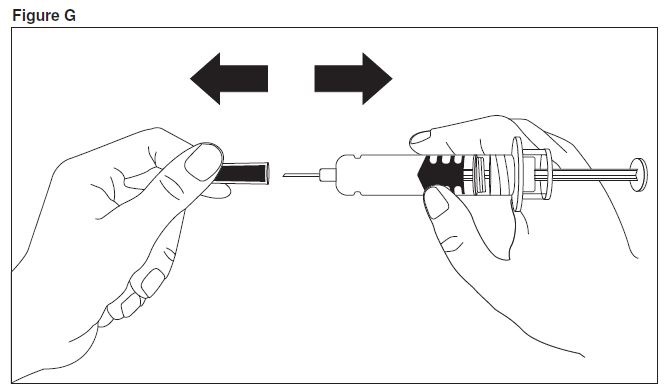 Figure G