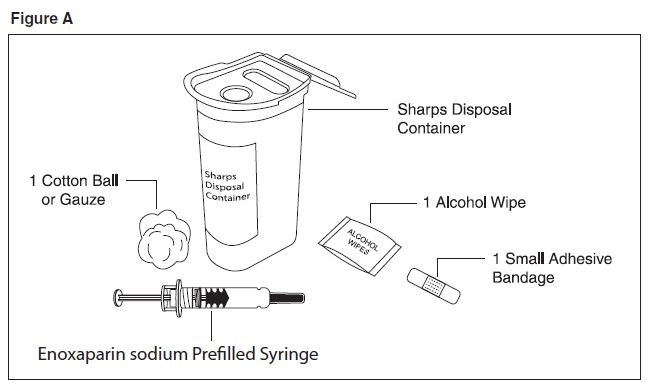 Figure A

Sharps Disposal Container

Sharps Disposal Container

1 Cotton Ball or Gauze

1 Alcohol Wipe

ALCOHOL WIPES

1 Small Adhesive Bandage

Enoxaparin sodium Prefilled Syringe