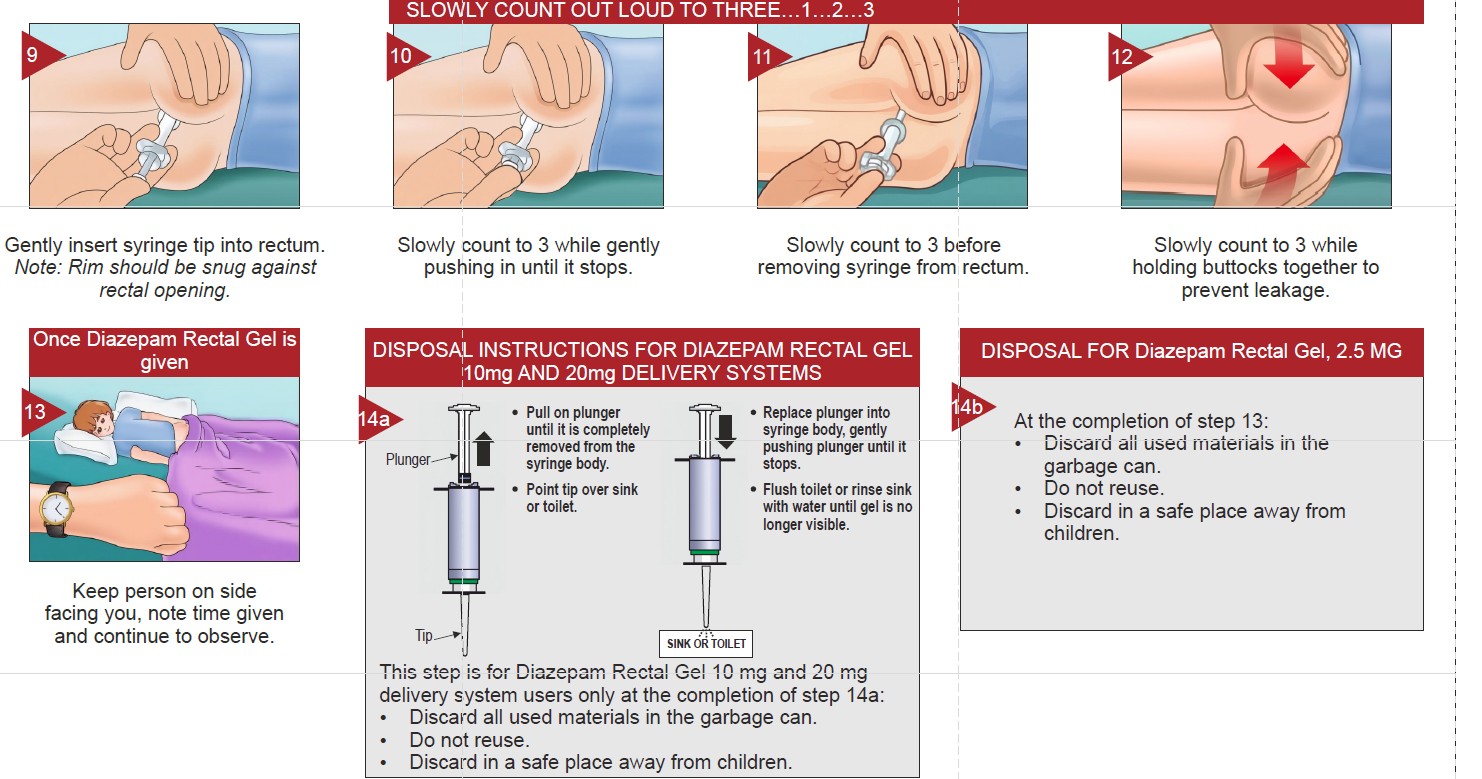 SLOWLY COUNT OUT LOUD TO THREE…1…2…3

9

Gently insert syringe tip into rectum. Note: Rim should be snug against rectal opening.

10

Slowly count to 3 while gently pushing in until it stops.

11

Slowly count to 3 before removing syringe from rectum.

12

Slowly count to 3 while holding buttocks together to prevent leakage.

Once Diazepam Rectal Gel is given

13

Keep person on side facing you, note time given and continue to observe.

DISPOSAL INSTRUCTIONS FOR DIAZEPAM RECTAL GEL 10mg AND 20mg DELIVERY SYSTEMS

14a

Plunger

Tip

• Pull on plunger until it is completely removed from the syringe body.
• Point tip over sink or toilet.

• Replace plunger into syringe body, gently pushing plunger until it stops.
• Flush toilet or rinse sink with water until gel is no longer visible.

SINK OR TOILET

This step is for Diazepam Rectal Gel 10 mg and 20 mg delivery system users only at the completion of step 14a:
• Discard all used materials in the garbage can.
• Do not reuse.
• Discard in a safe place away from children.

DISPOSAL FOR Diazepam Rectal Gel, 2.5 MG

14b

At the completion of step 13:
• Discard all used materials in the garbage can.
• Do not reuse.
• Discard in a safe place away from children.