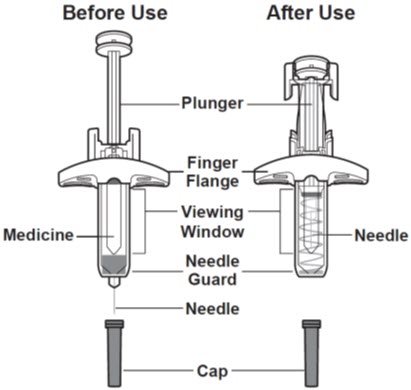 Before Use

After Use

Plunger

Finger Flange

Viewing Window

Medicine

Needle

Needle Guard

Needle

Cap