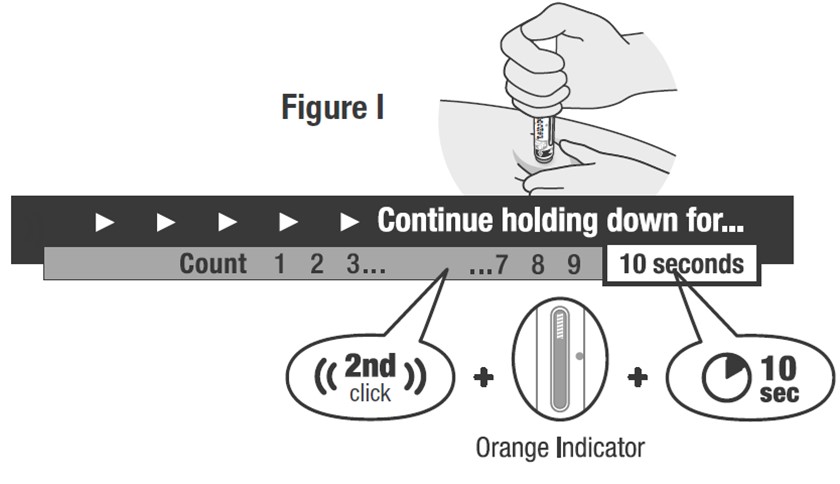 Figure I

Continue holding down for...

Count 1 2 3... ...7 8 9 10 seconds

2nd click

+

+

10 sec

Orange Indicator