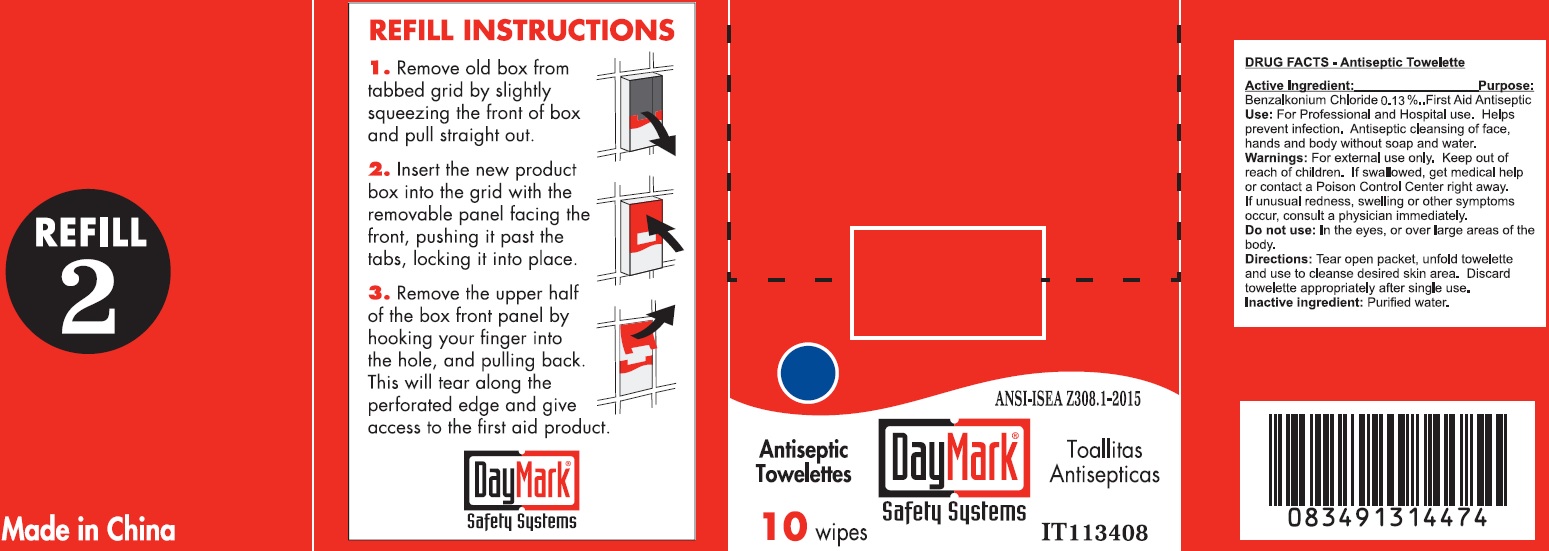 REFILL
2

Made in China

REFILL INSTRUCTIONS

1. Remove old box from tabbed grid by slightly squeezing the front of box and pull straight out.

2. Insert the new product box into the grid with the removable panel facing the front, pushing it past the tabs, locking it into place.

3. Remove the upper half of the box front panel by hooking your finger into the hole, and pulling back. This will tear along the perforated edge and give access to the first aid product.

DayMark®
Safety Systems

ANSI-ISEA Z308.1-2015

Antiseptic Towelettes

DayMark®
Safety Systems

Toallitas Antisepticas

10 wipes

IT113408

DRUG FACTS - Antiseptic Towelette

Active Ingredient: Purpose:
Benzalkonium Chloride 0.13 %..First Aid Antiseptic
Use: For Professional and Hospital use. Helps prevent infection. Antiseptic cleansing of face, hands and body without soap and water.
Warnings: For external use only. Keep out of reach of children. If swallowed, get medical help or contact a Poison Control Center right away. If unusual redness, swelling or other symptoms occur, consult a physician immediately.
Do not use: In the eyes, or over large areas of the body.
Directions: Tear open packet, unfold towelette and use to cleanse desired skin area. Discard towelette appropriately after single use.
Inactive ingredient: Purified water.

083491314474