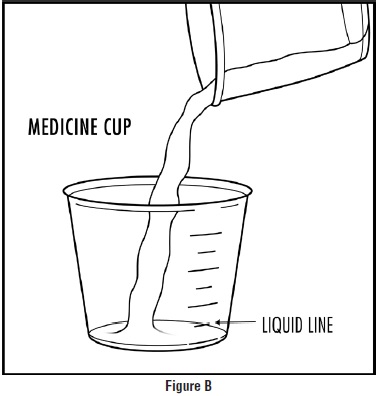 MEDICINE CUP

LIQUID LINE

Figure B